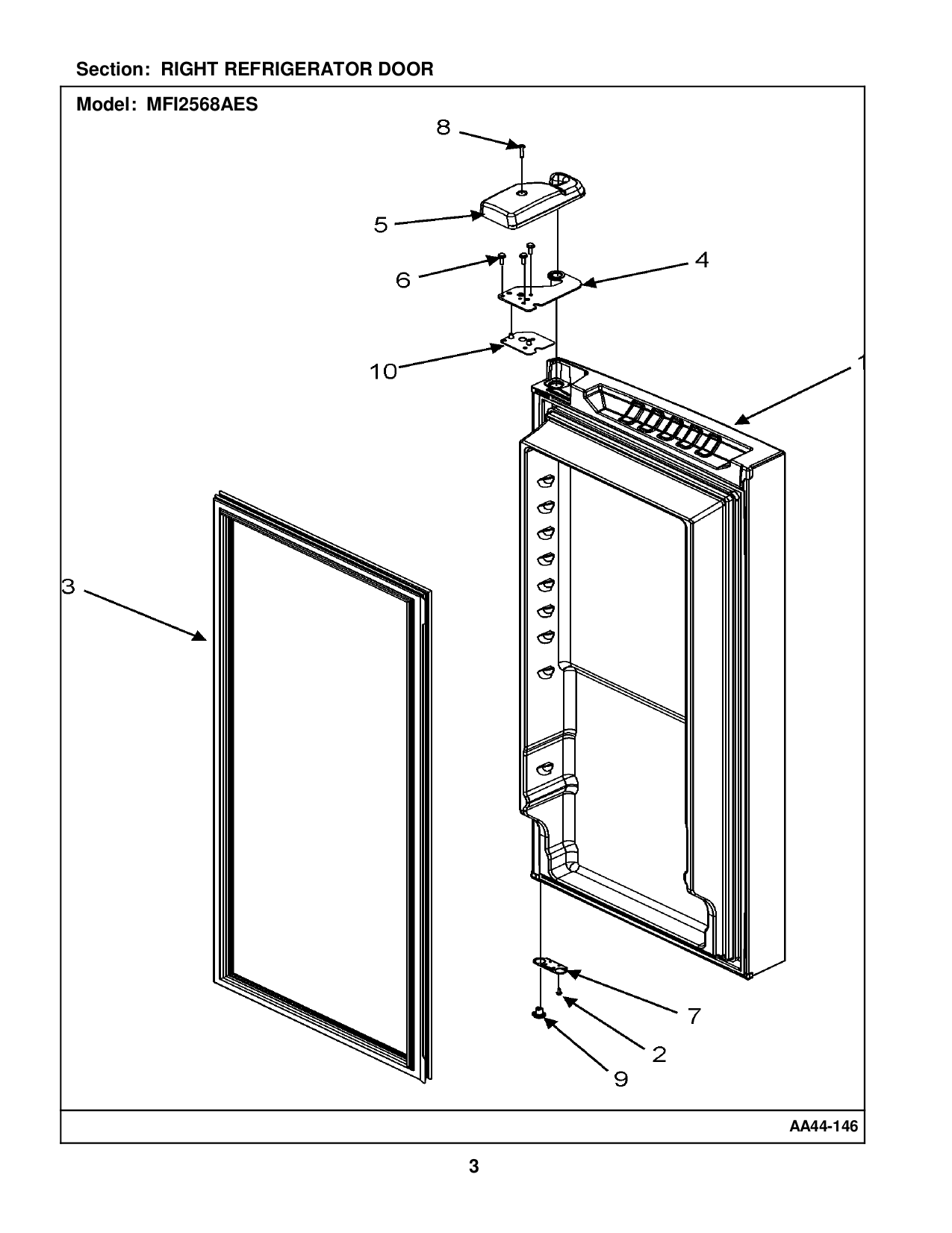 Section: RIGHT REFRIGERATOR DOOR

Model: MFI2568AES

8

5

6

4

10

1

3

7

2

9

AA44-146

3